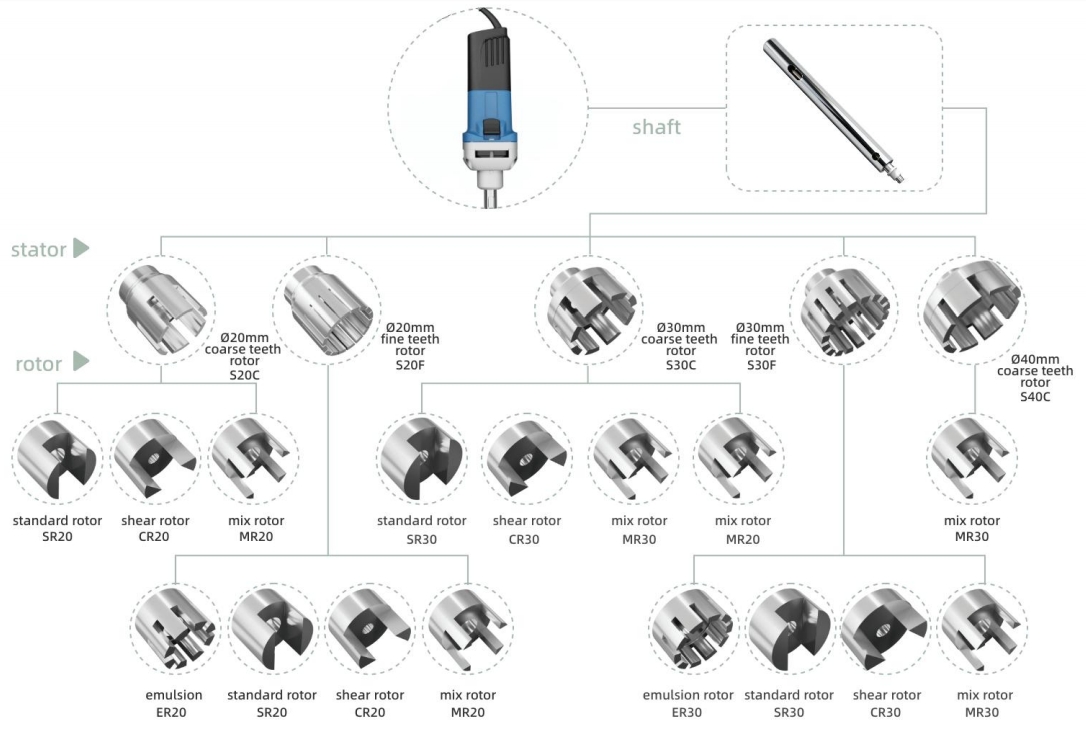 shaft

stator

rotor

Ø20mm coarse teeth rotor S20C

Ø20mm fine teeth rotor S20F

Ø30mm coarse teeth rotor S30C

Ø30mm fine teeth rotor S30F

Ø40mm coarse teeth rotor S40C

standard rotor SR20

shear rotor CR20

mix rotor MR20

standard rotor SR30

shear rotor CR30

mix rotor MR30

mix rotor MR20

mix rotor MR30

emulsion ER20

standard rotor SR20

shear rotor CR20

mix rotor MR20

emulsion rotor ER30

standard rotor SR30

shear rotor CR30

mix rotor MR30